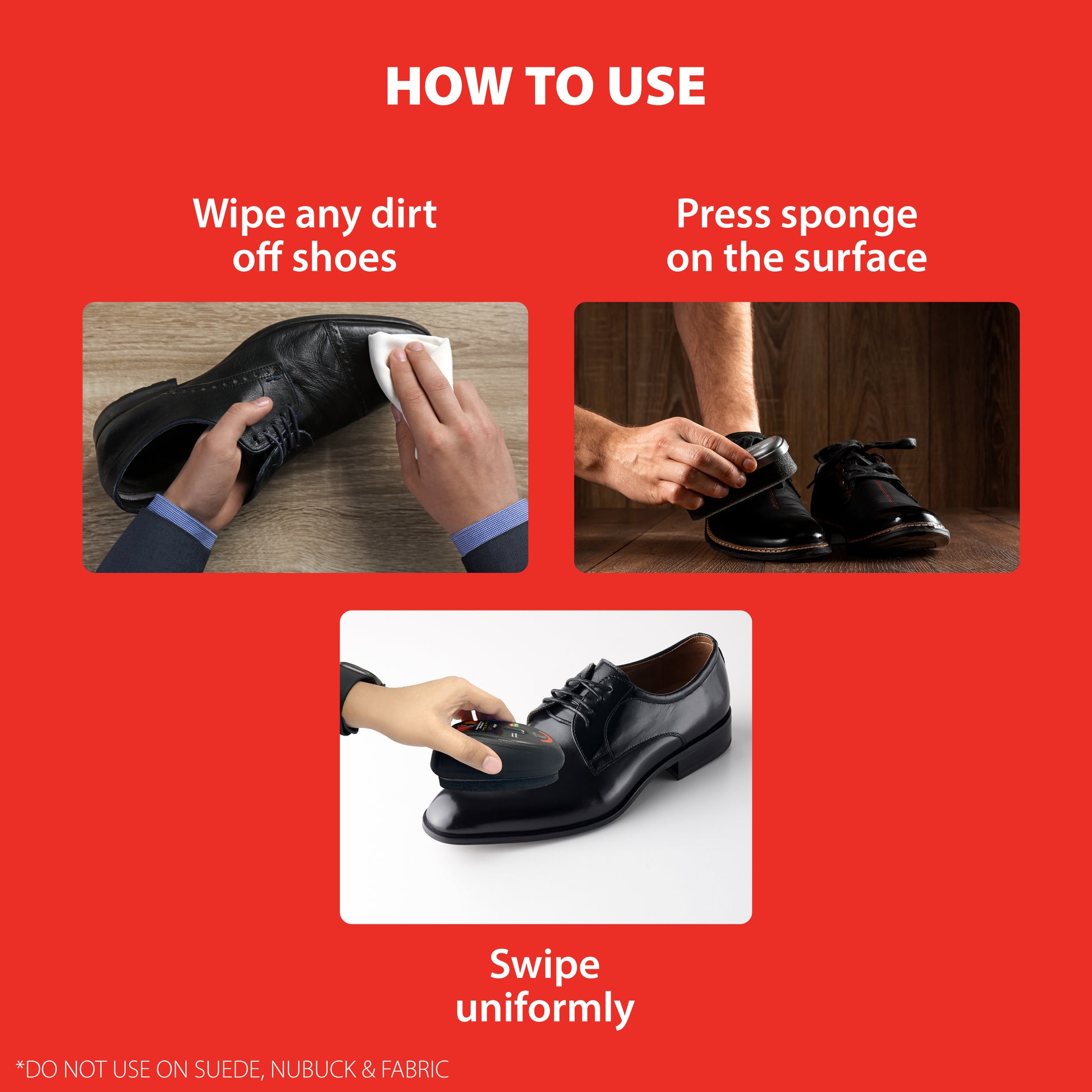 HOW TO USE

Wipe any dirt off shoes

Press sponge on the surface

Swipe uniformly

*DO NOT USE ON SUEDE, NUBUCK & FABRIC