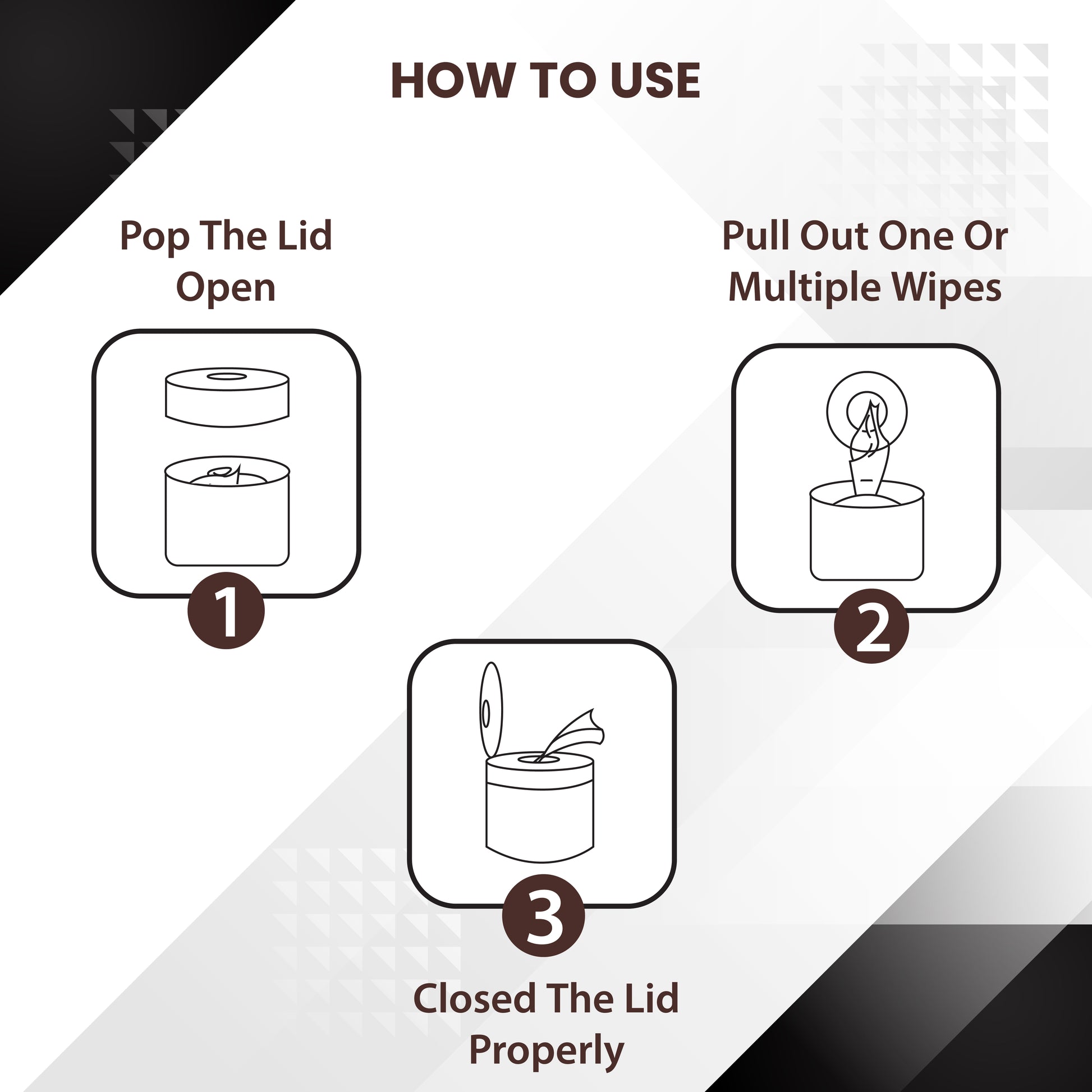 HOW TO USE

Pop The Lid Open

1

Pull Out One Or Multiple Wipes

2

3

Closed The Lid Properly