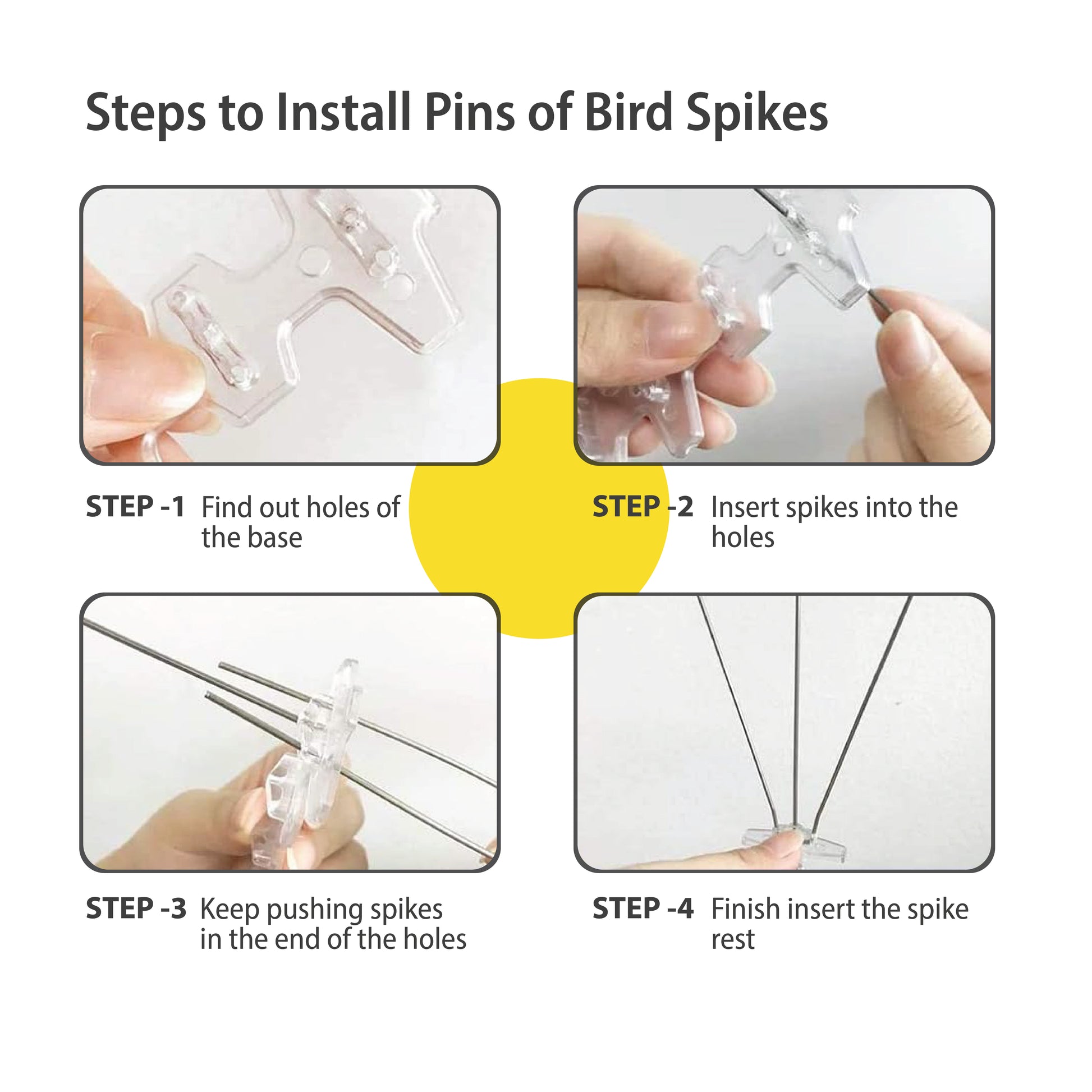 Steps to Install Pins of Bird Spikes

STEP -1 Find out holes of the base

STEP -2 Insert spikes into the holes

STEP -3 Keep pushing spikes in the end of the holes

STEP -4 Finish insert the spike rest