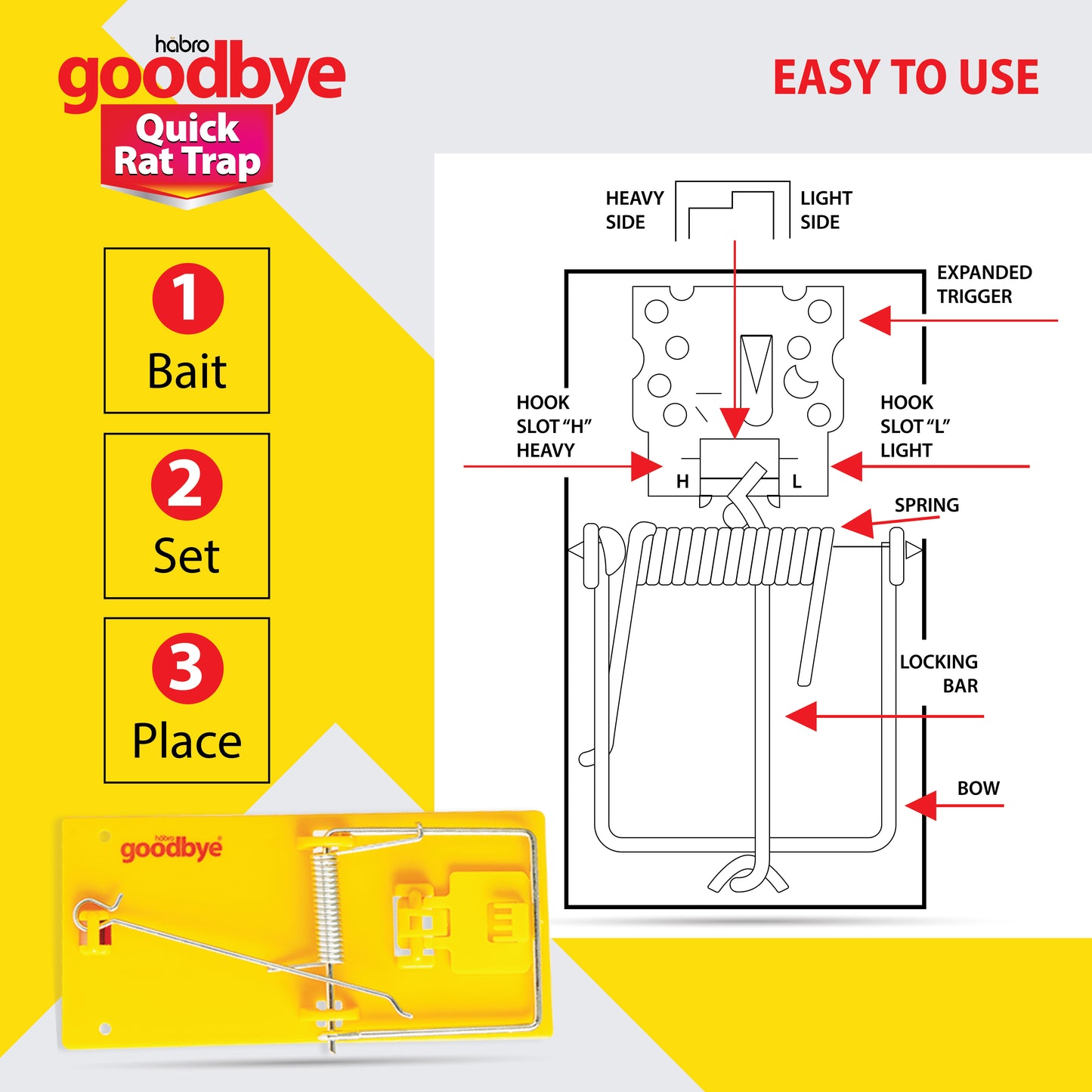 habro
goodbye
Quick Rat Trap

EASY TO USE

1
Bait

2
Set

3
Place

habro
goodbye

HEAVY SIDE

LIGHT SIDE

EXPANDED TRIGGER

HOOK SLOT "H" HEAVY

HOOK SLOT "L" LIGHT

H

L

SPRING

LOCKING BAR

BOW