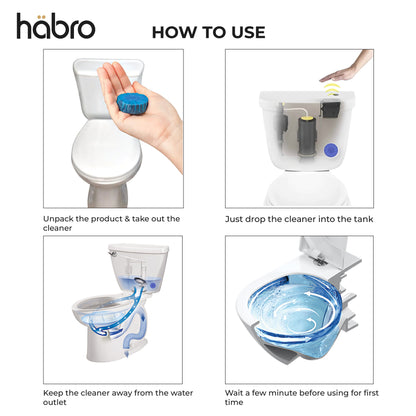 häbro

HOW TO USE

Unpack the product & take out the cleaner

Just drop the cleaner into the tank

Keep the cleaner away from the water outlet

Wait a few minute before using for first time