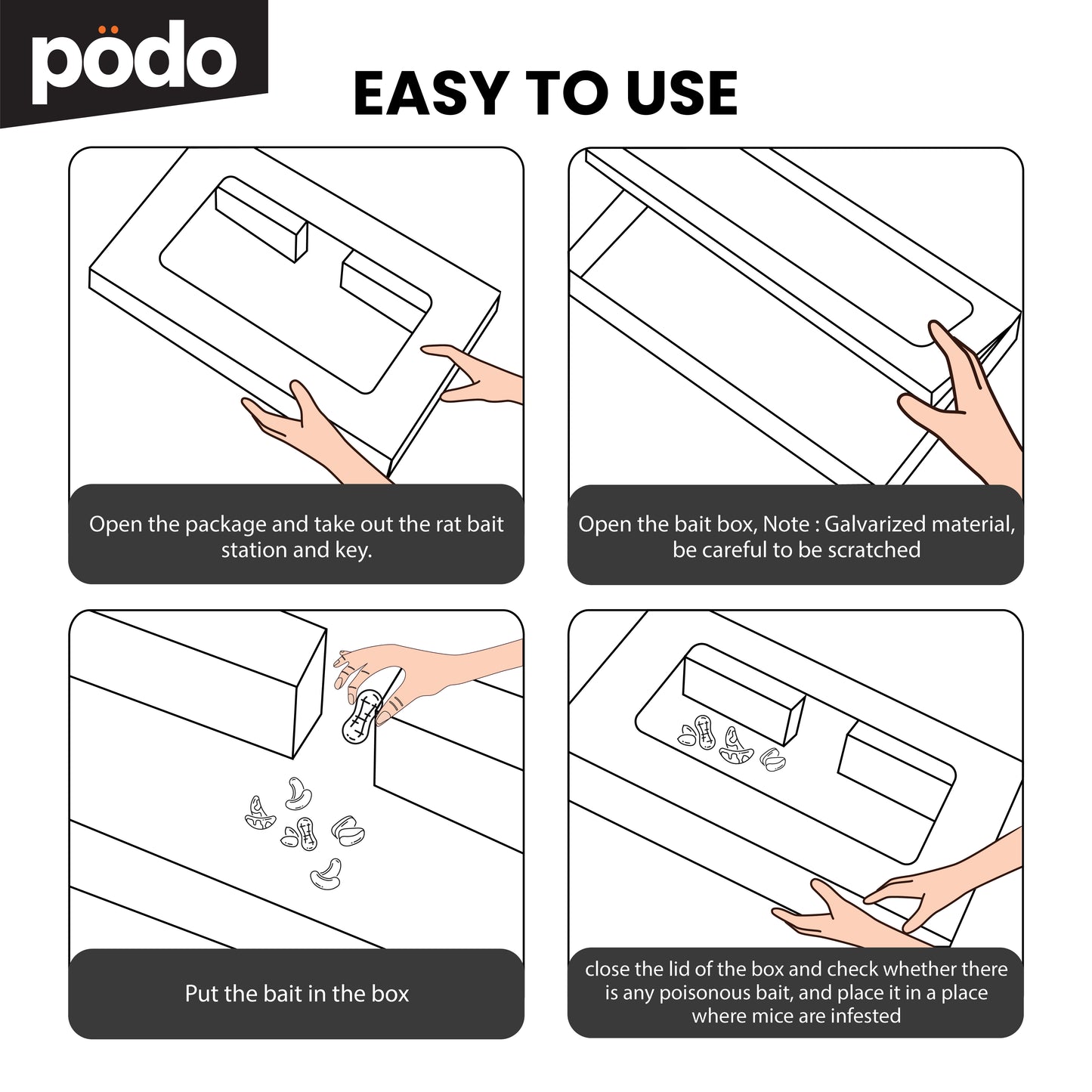 pödo

EASY TO USE

Open the package and take out the rat bait station and key.

Open the bait box, Note : Galvarized material, be careful to be scratched

Put the bait in the box

close the lid of the box and check whether there is any poisonous bait, and place it in a place where mice are infested