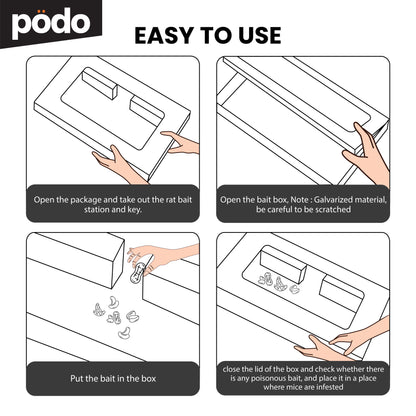 pödo

EASY TO USE

Open the package and take out the rat bait station and key.

Open the bait box, Note : Galvarized material, be careful to be scratched

Put the bait in the box

close the lid of the box and check whether there is any poisonous bait, and place it in a place where mice are infested