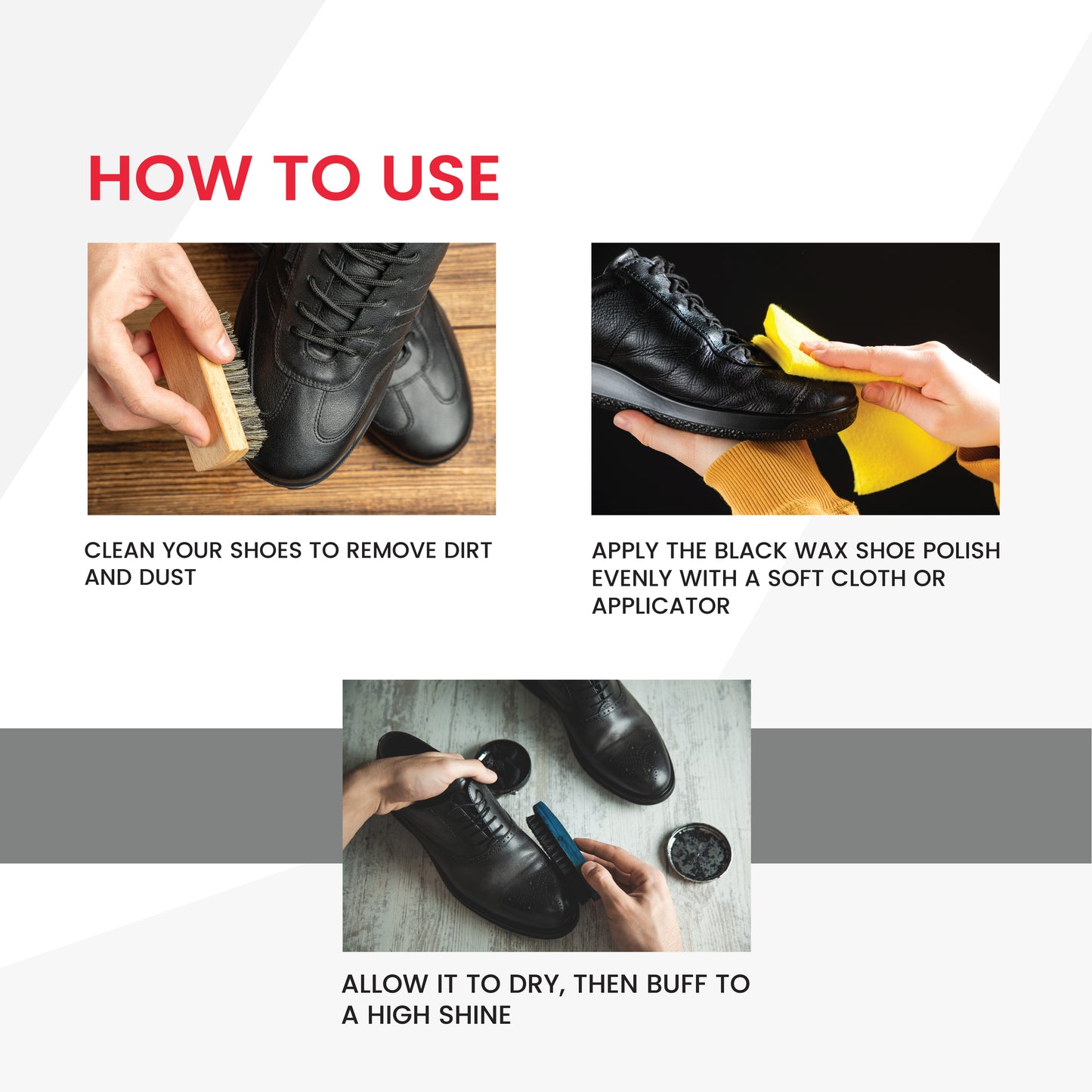 HOW TO USE

CLEAN YOUR SHOES TO REMOVE DIRT AND DUST

APPLY THE BLACK WAX SHOE POLISH EVENLY WITH A SOFT CLOTH OR APPLICATOR

ALLOW IT TO DRY, THEN BUFF TO A HIGH SHINE