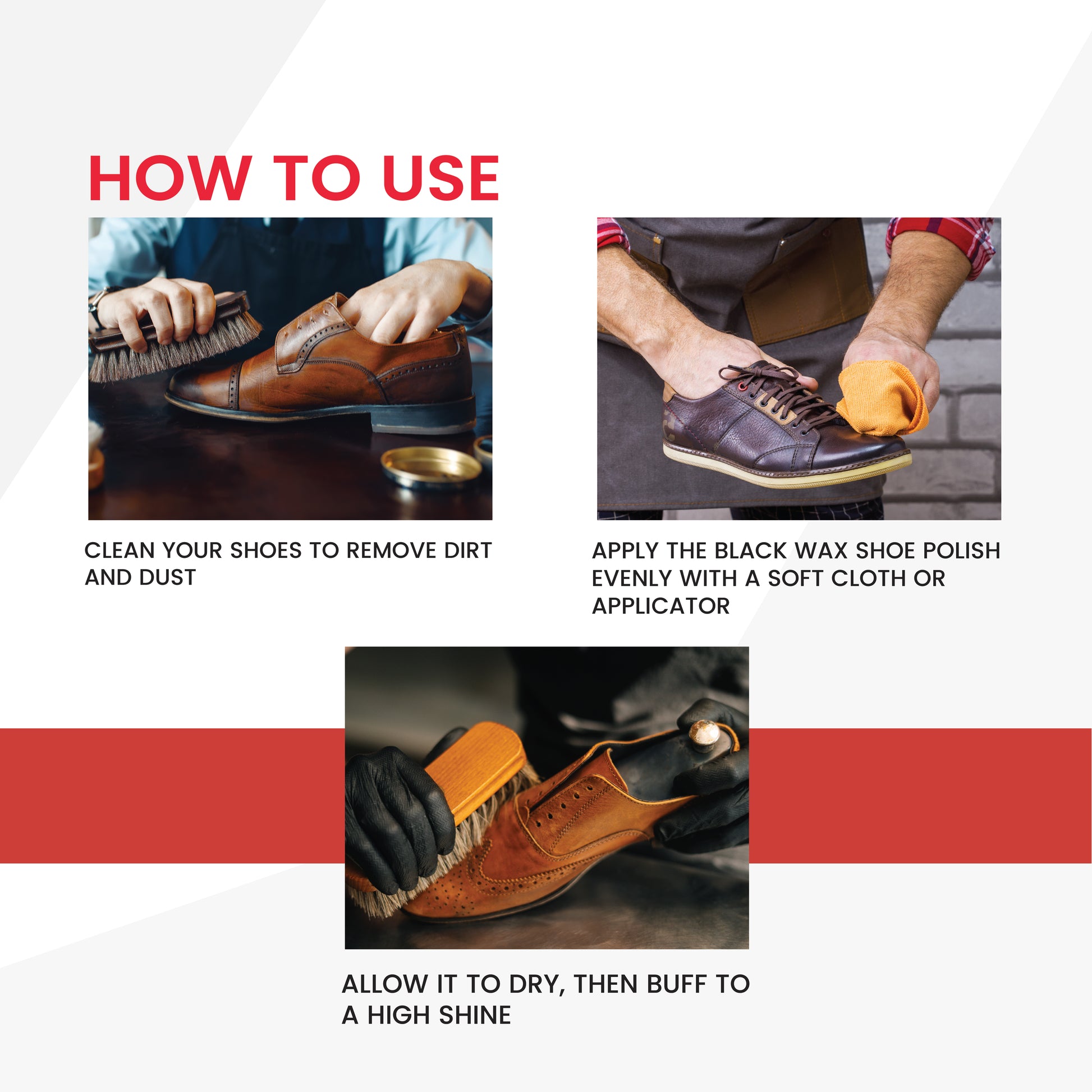 HOW TO USE

CLEAN YOUR SHOES TO REMOVE DIRT AND DUST

APPLY THE BLACK WAX SHOE POLISH EVENLY WITH A SOFT CLOTH OR APPLICATOR

ALLOW IT TO DRY, THEN BUFF TO A HIGH SHINE